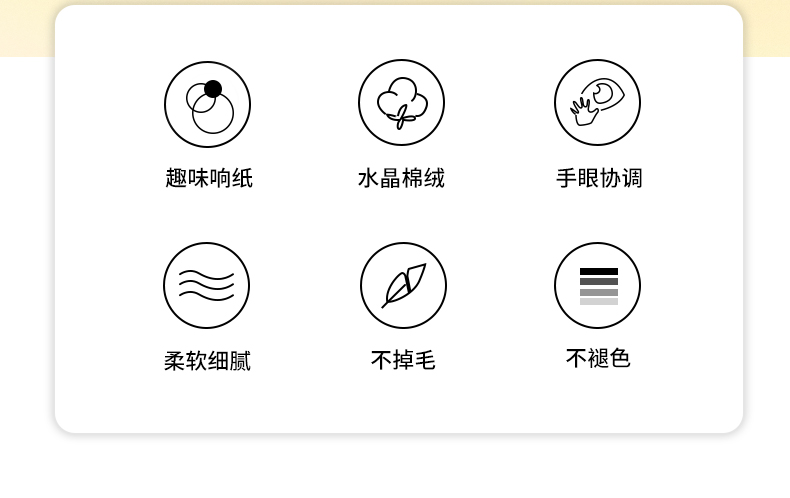 趣味响纸

水晶棉绒

手眼协调

柔软细腻

不掉毛

不褪色